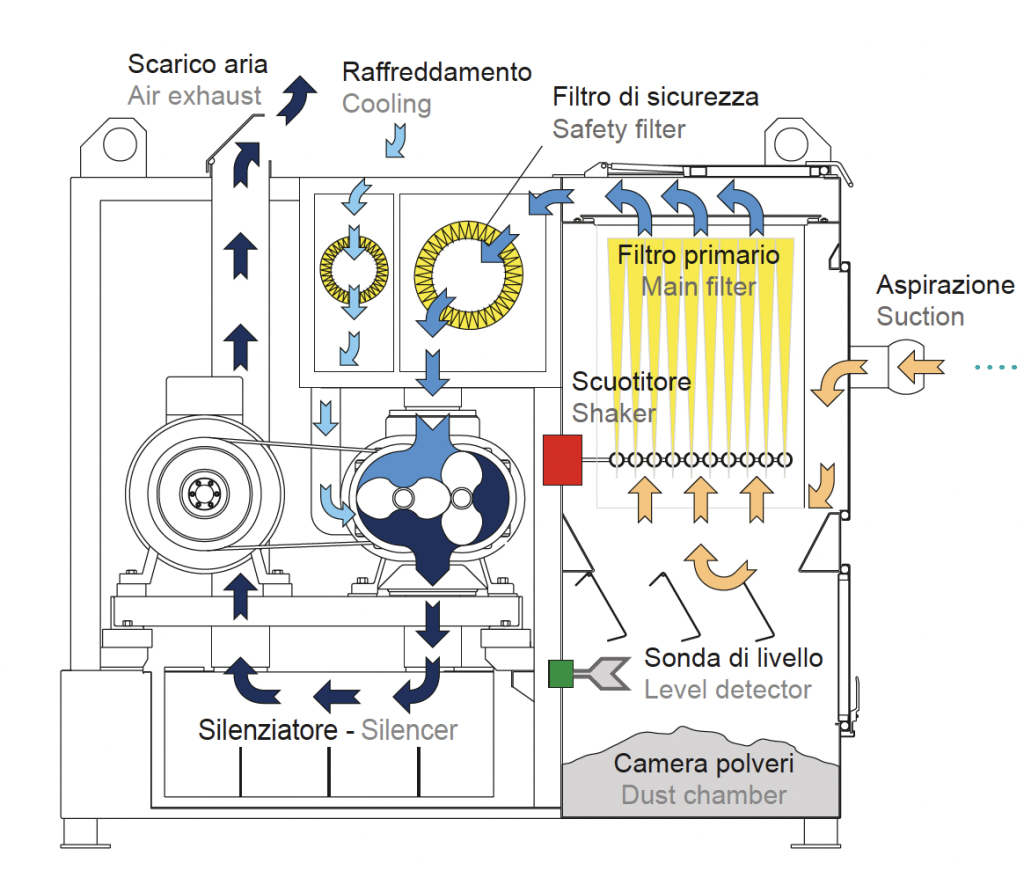 Scarico aria
Air exhaust

Raffreddamento
Cooling

Filtro di sicurezza
Safety filter

Filtro primario
Main filter

Aspirazione
Suction

Scuotitore
Shaker

Sonda di livello
Level detector

Silenziatore - Silencer

Camera polveri
Dust chamber